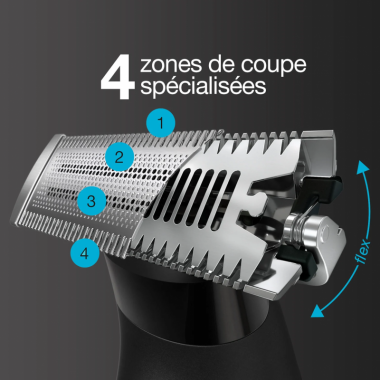 4 zones de coupe spécialisées

1

2

3

4

flex